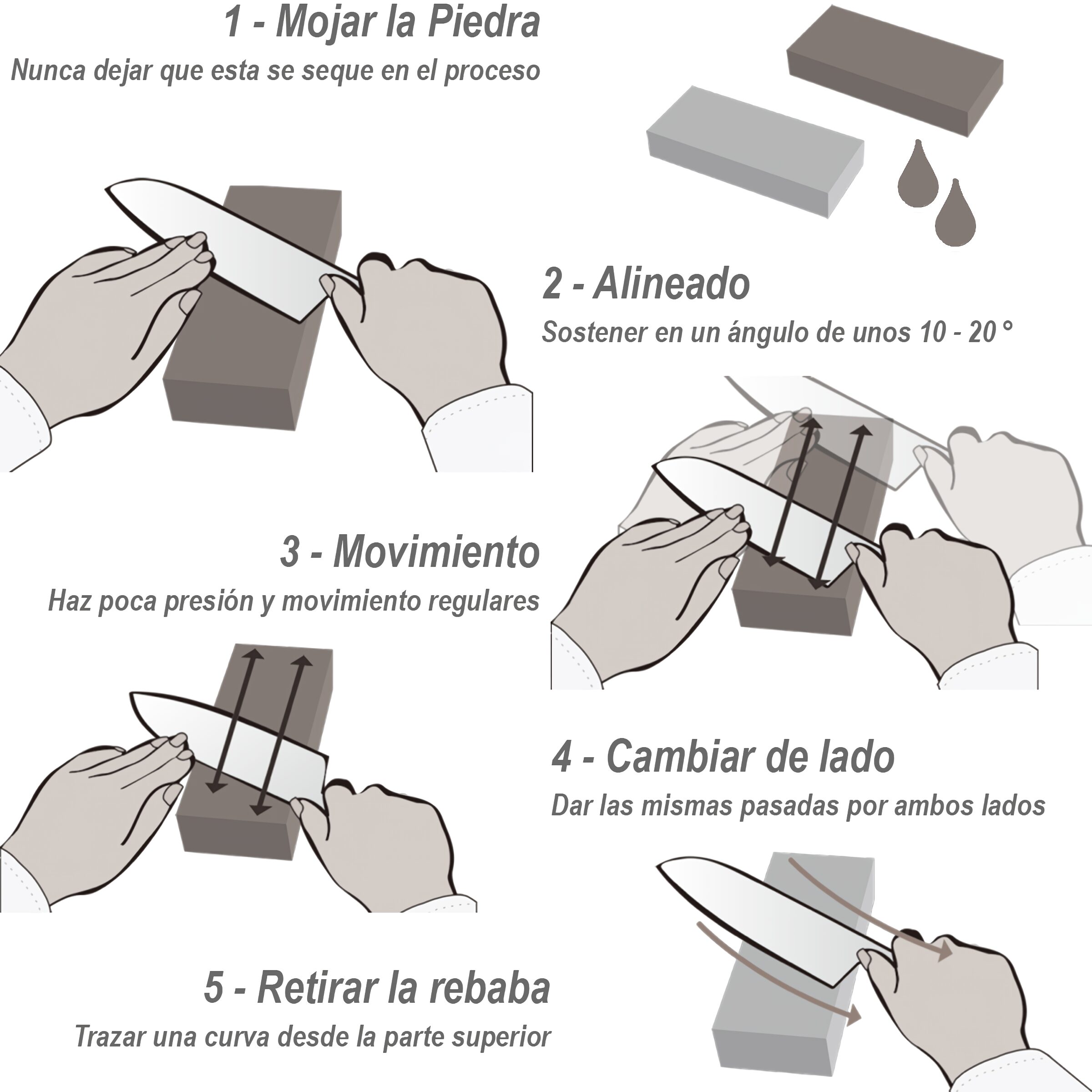 1 - Mojar la Piedra
Nunca dejar que esta se seque en el proceso

2 - Alineado
Sostener en un ángulo de unos 10 - 20 °

3 - Movimiento
Haz poca presión y movimiento regulares

4 - Cambiar de lado
Dar las mismas pasadas por ambos lados

5 - Retirar la rebaba
Trazar una curva desde la parte superior